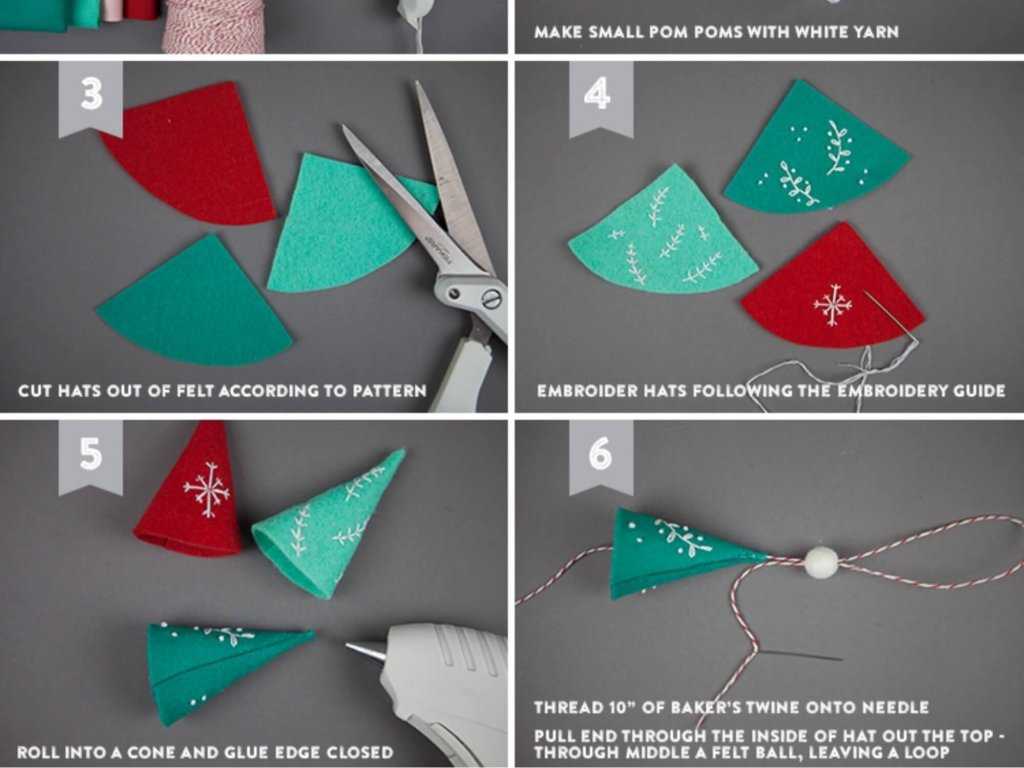 MAKE SMALL POM POMS WITH WHITE YARN

3

CUT HATS OUT OF FELT ACCORDING TO PATTERN

4

EMBROIDER HATS FOLLOWING THE EMBROIDERY GUIDE

5

ROLL INTO A CONE AND GLUE EDGE CLOSED

6

THREAD 10" OF BAKER'S TWINE ONTO NEEDLE

PULL END THROUGH THE INSIDE OF HAT OUT THE TOP - THROUGH MIDDLE A FELT BALL, LEAVING A LOOP